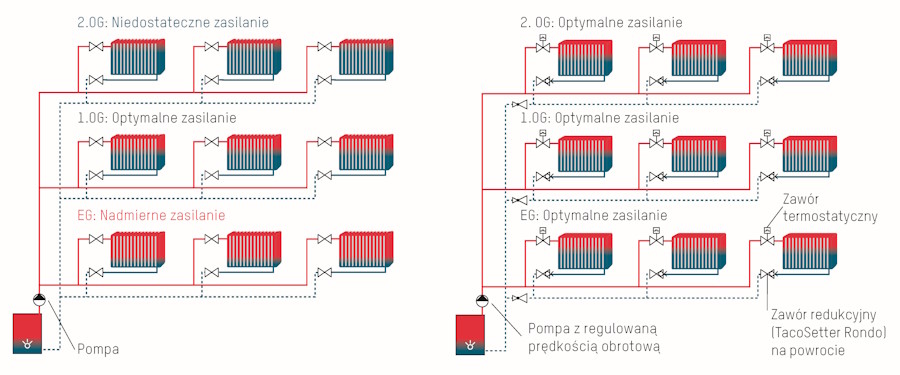 2.OG: Niedostateczne zasilanie

1.OG: Optymalne zasilanie

EG: Nadmierne zasilanie

Pompa

2. OG: Optymalne zasilanie

1.OG: Optymalne zasilanie

EG: Optymalne zasilanie

Zawór termostatyczny

Pompa z regulowaną prędkością obrotową

Zawór redukcyjny (TacoSetter Rondo) na powrocie